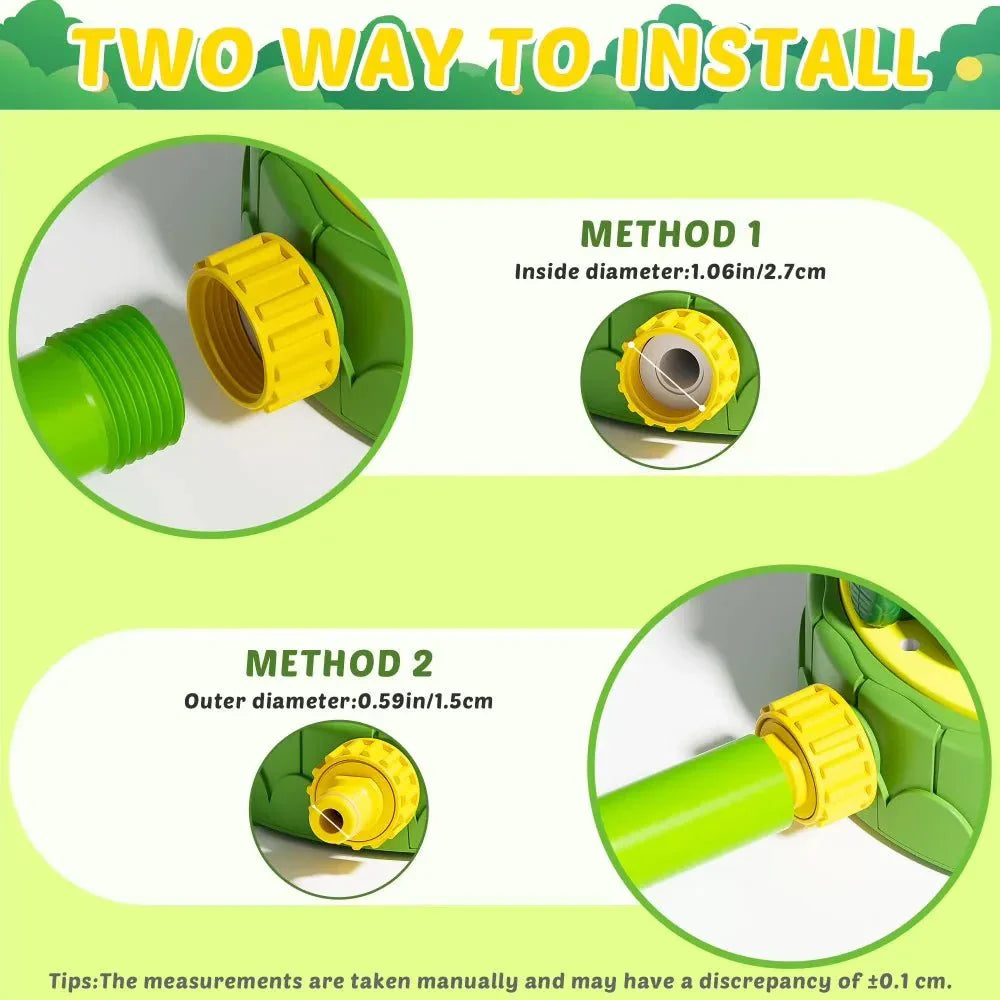 TWO WAY TO INSTALL

METHOD 1
Inside diameter:1.06in/2.7cm

METHOD 2
Outer diameter:0.59in/1.5cm

Tips:The measurements are taken manually and may have a discrepancy of ±0.1 cm.