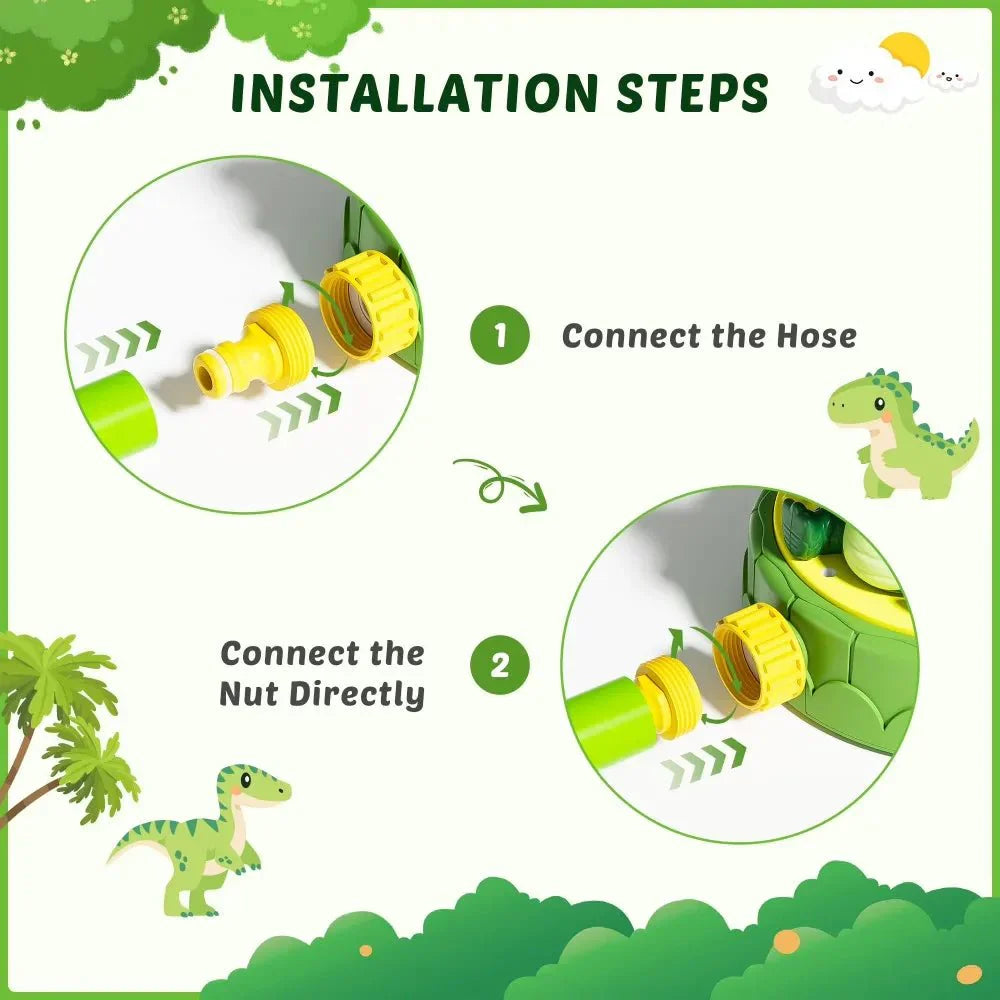 INSTALLATION STEPS

1 Connect the Hose

Connect the Nut Directly 2